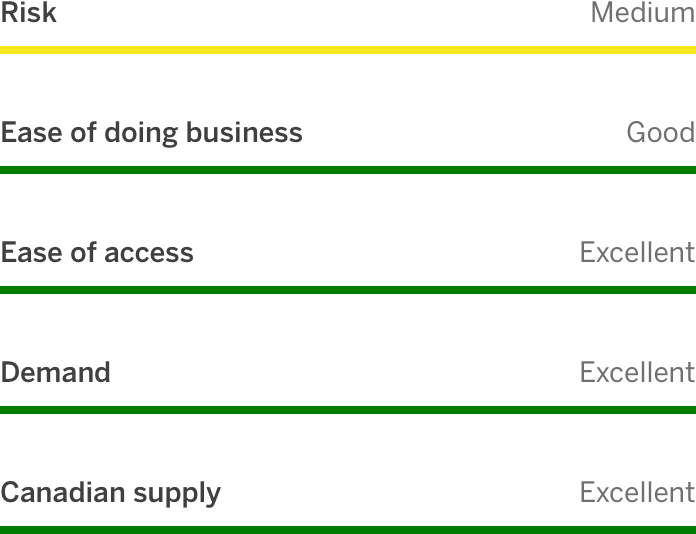 Risk Medium

Ease of doing business Good

Ease of access Excellent

Demand Excellent

Canadian supply Excellent