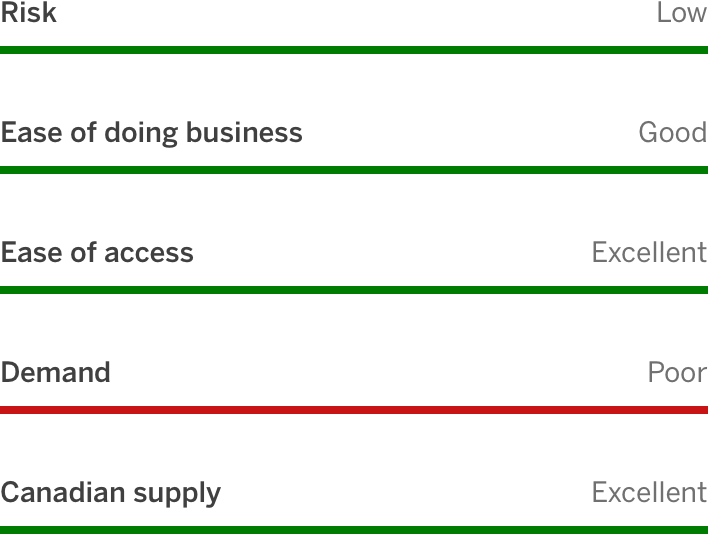 Risk Low

Ease of doing business Good

Ease of access Excellent

Demand Poor

Canadian supply Excellent