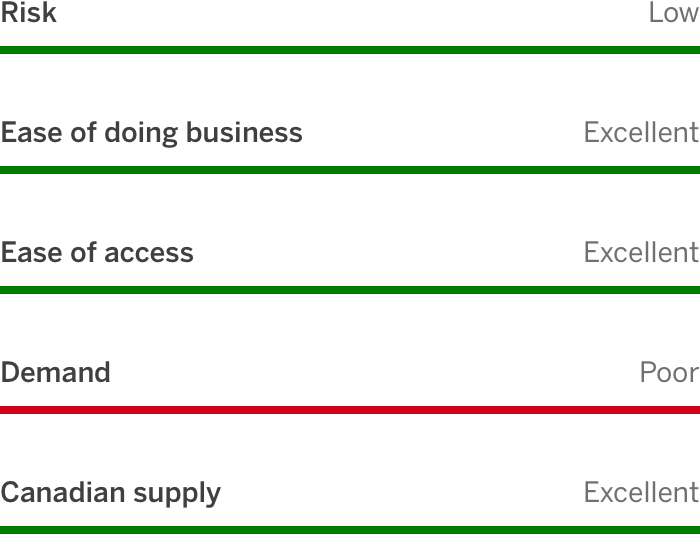 Risk Low

Ease of doing business Excellent

Ease of access Excellent

Demand Poor

Canadian supply Excellent