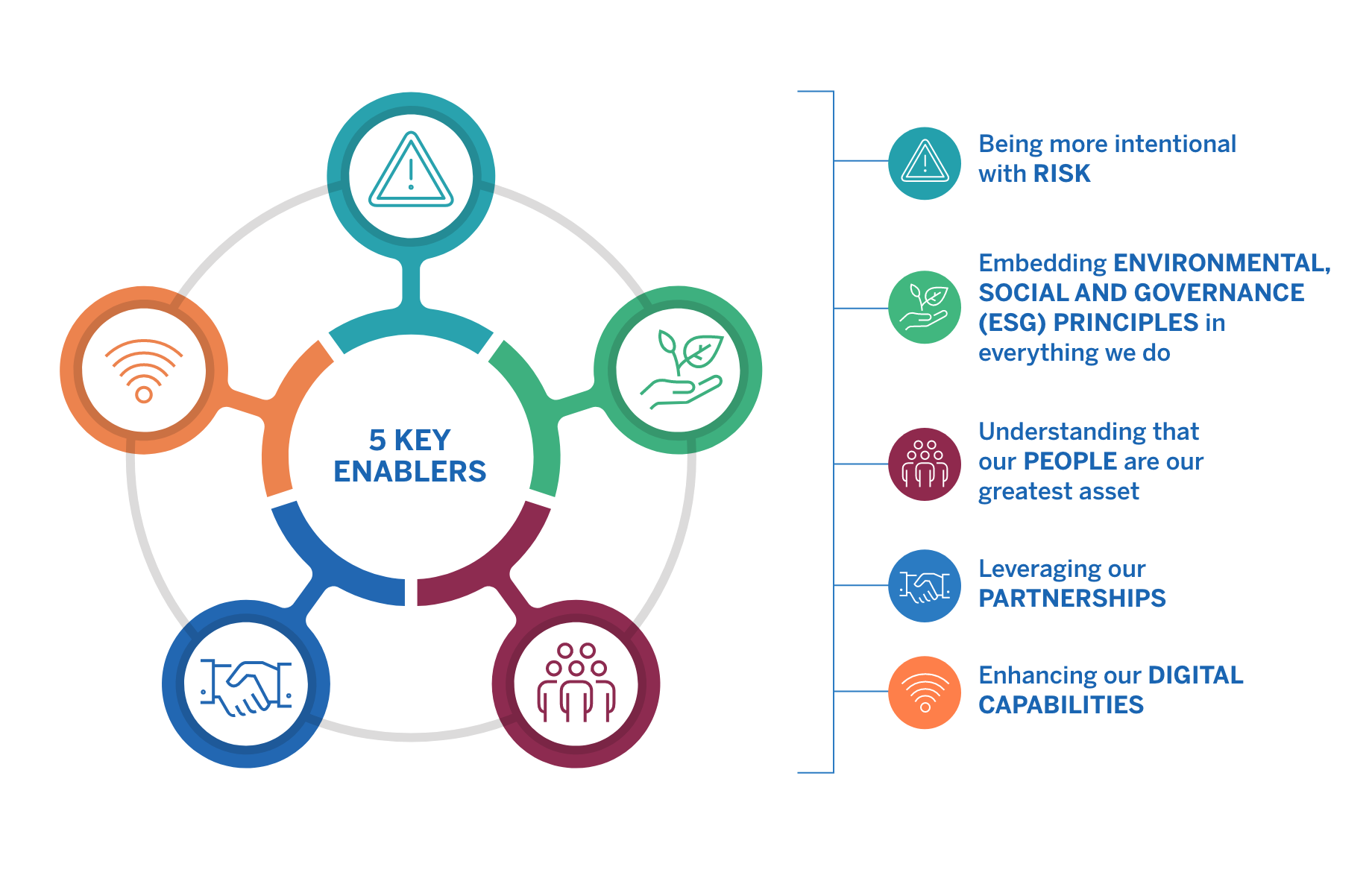 5 KEY ENABLERS

Being more intentional with RISK

Embedding ENVIRONMENTAL, SOCIAL AND GOVERNANCE (ESG) PRINCIPLES in everything we do

Understanding that our PEOPLE are our greatest asset

Leveraging our PARTNERSHIPS

Enhancing our DIGITAL CAPABILITIES