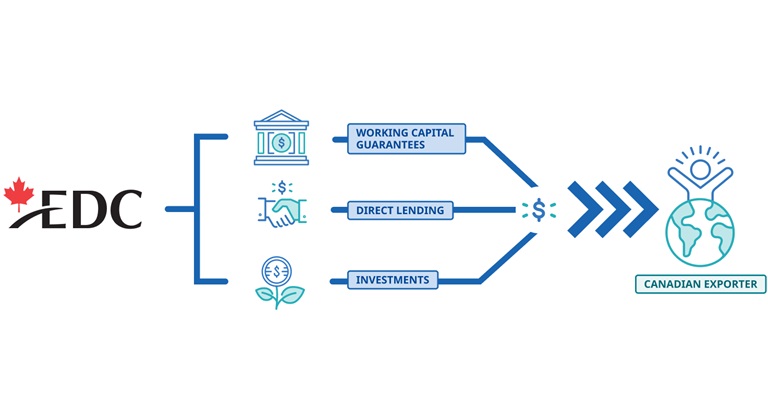 EDC

$

WORKING CAPITAL GUARANTEES

$

DIRECT LENDING

$

INVESTMENTS

$

CANADIAN EXPORTER