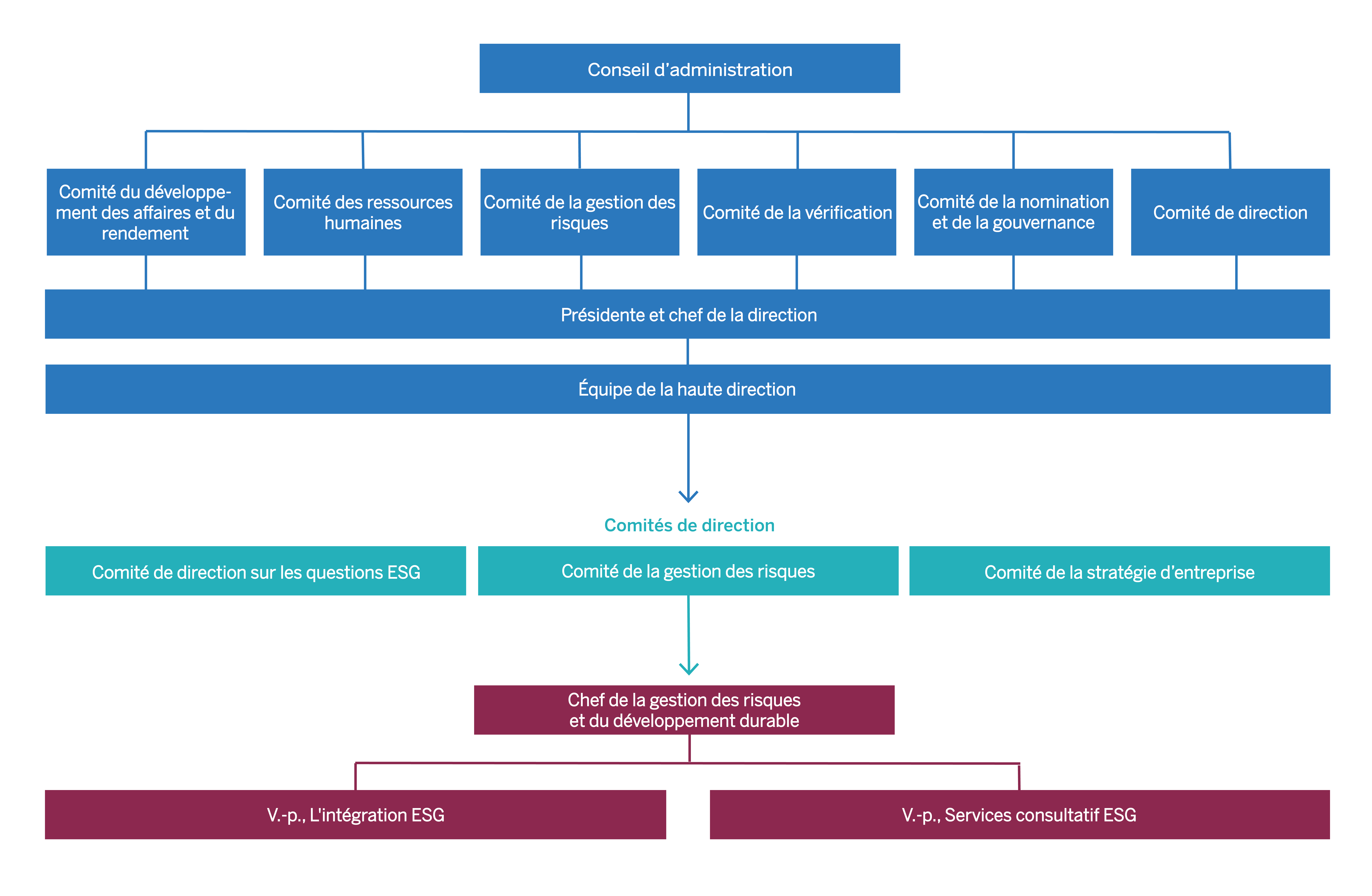 Conseil d'administration

Comité du développement des affaires et du rendement

Comité des ressources humaines

Comité de la gestion des risques

Comité de la vérification

Comité de la nomination et de la gouvernance

Comité de direction

Présidente et chef de la direction

Équipe de la haute direction

Comités de direction

Comité de direction sur les questions ESG

Comité de la gestion des risques

Comité de la stratégie d'entreprise

Chef de la gestion des risques et du développement durable

V.-p., L'intégration ESG

V.-p., Services consultatif ESG