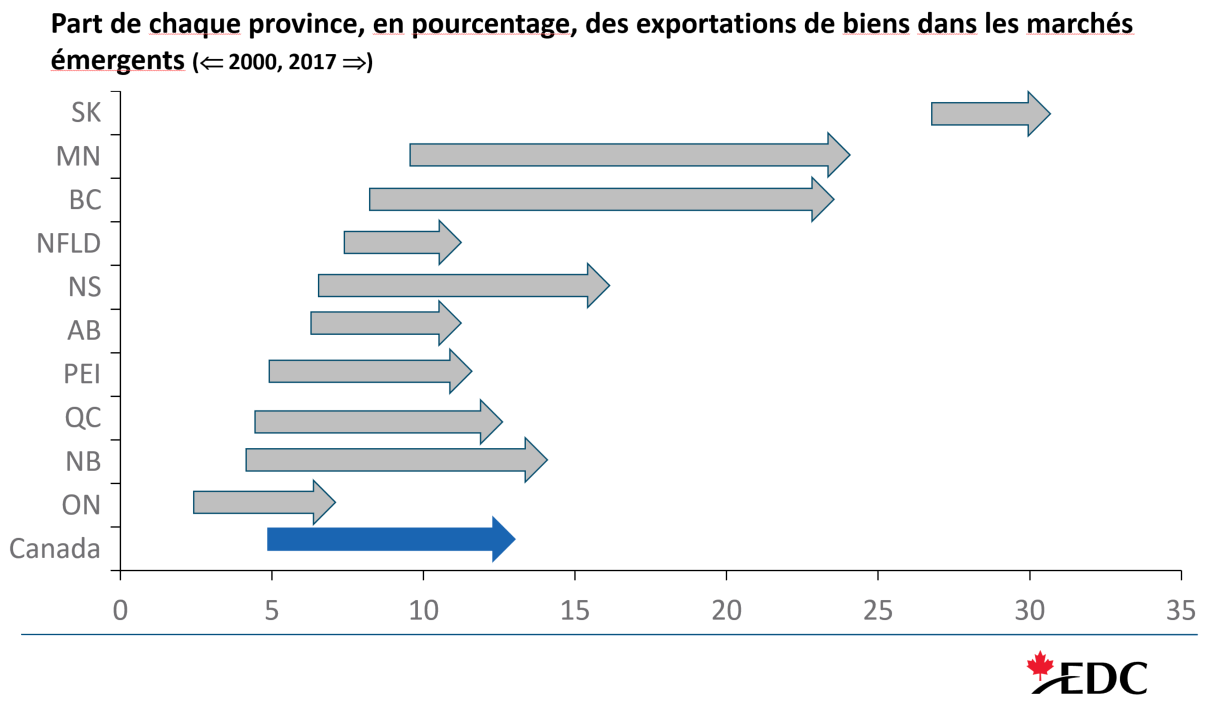 Part de chaque province, en pourcentage, des exportations de biens dans les marchés émergents ($\Leftarrow$ 2000, 2017 $\Rightarrow$)

SK
MN
BC
NFLD
NS
AB
PEI
QC
NB
ON
Canada

0 5 10 15 20 25 30 35

EDC