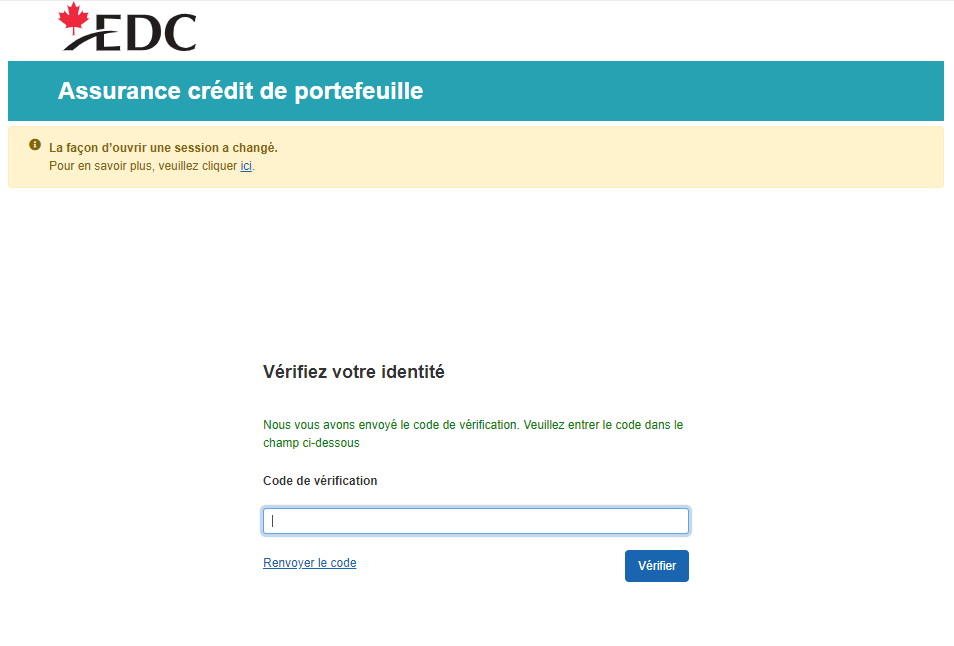 EDC

Assurance crédit de portefeuille

La façon d'ouvrir une session a changé.
Pour en savoir plus, veuillez cliquer ici.

Vérifiez votre identité

Nous vous avons envoyé le code de vérification. Veuillez entrer le code dans le champ ci-dessous

Code de vérification

Renvoyer le code

Vérifier