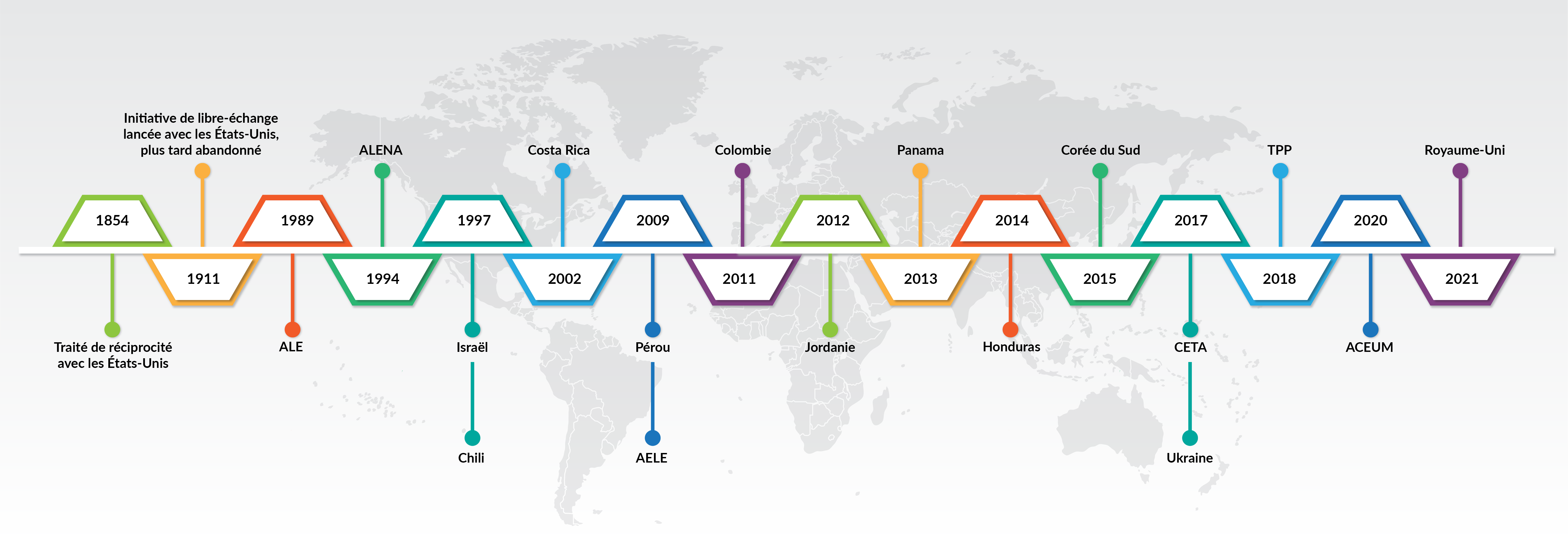 1854
Traité de réciprocité avec les États-Unis

1911
Initiative de libre-échange lancée avec les États-Unis, plus tard abandonné

1989
ALE

1994
ALENA

1997
Israël
Chili

2002
Costa Rica

2009
Pérou
AELE

2011
Colombie

2012
Jordanie

2013
Panama

2014
Honduras

2015
Corée du Sud

2017
CETA
Ukraine

2018
TPP

2020
ACEUM

2021
Royaume-Uni